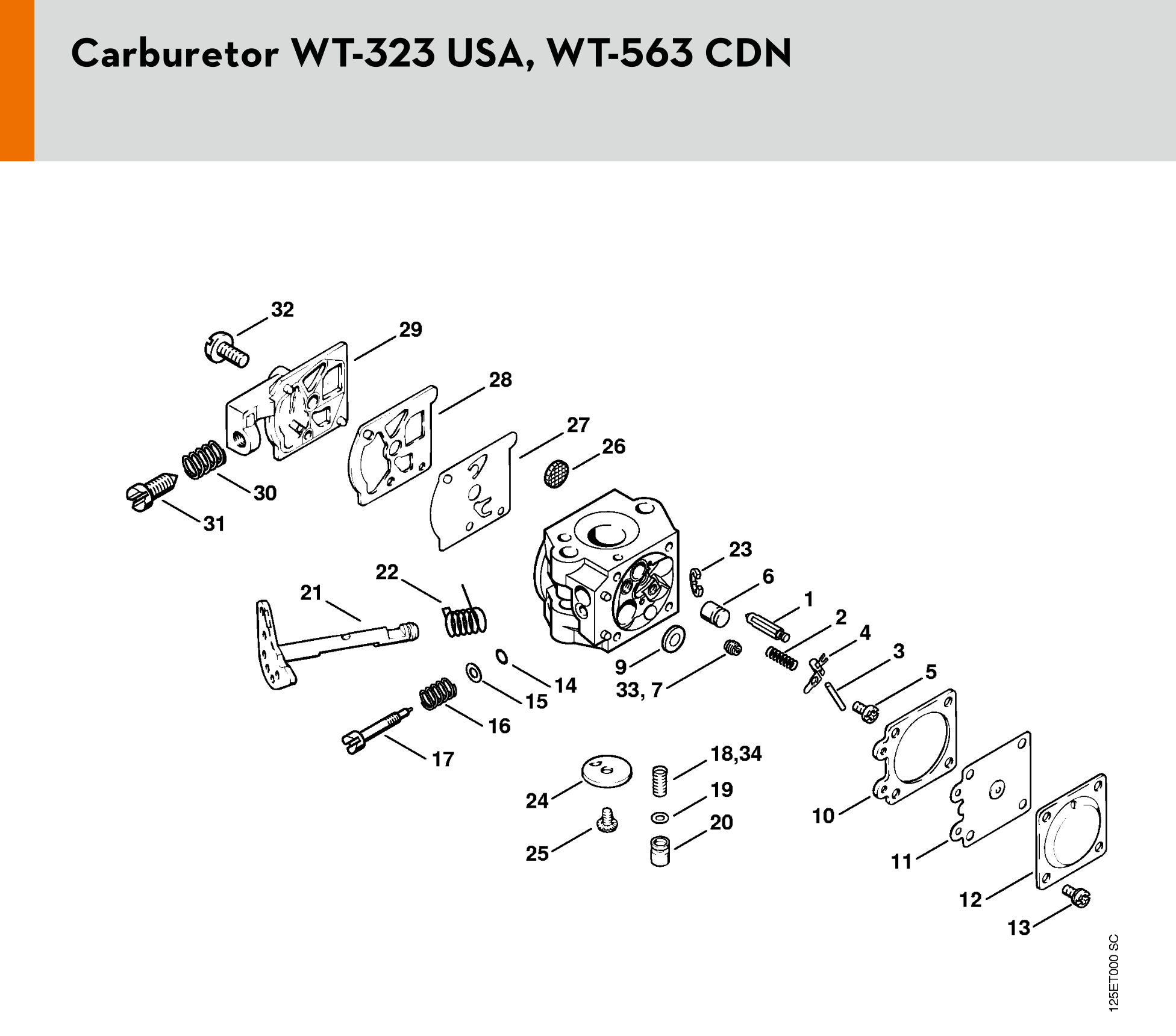 Carburetor WT-323 USA, WT-563 CDN

32
29
28
27
26
30
31
23
6
1
2
4
3
5
22
21
9
33, 7
14
15
16
17
18,34
19
20
24
25
10
11
12
13

125ET000 SC